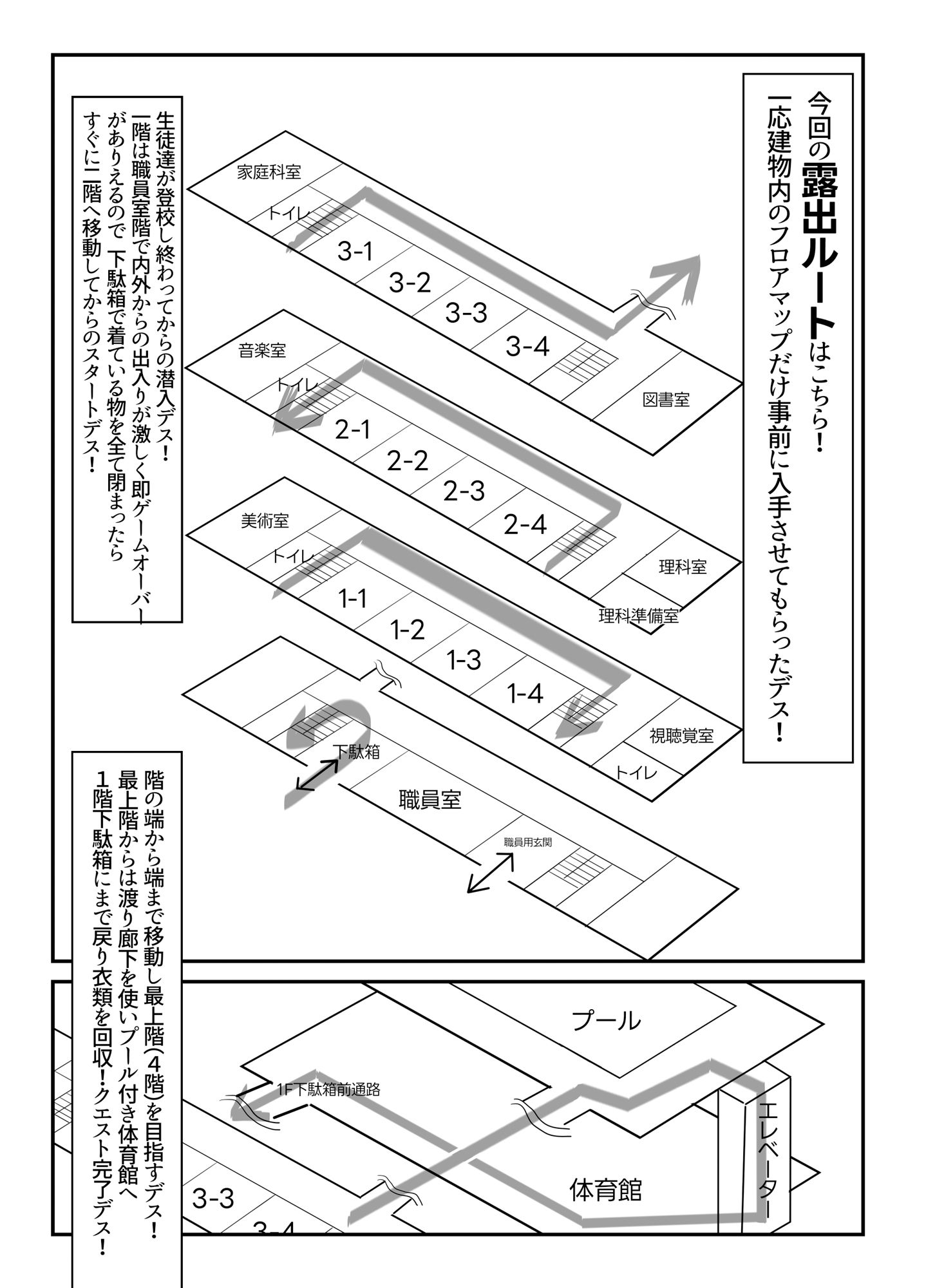 今回の露出ルートはこちら！
一応建物内のフロアマップだけ事前に入手させてもらったデス！

生徒達が登校し終わってからの潜入デス！
一階は職員室階で内外からの出入りが激しく即ゲームオーバーがありえるので 下駄箱で着ている物を全て閉まったらすぐに二階へ移動してからのスタートデス！

家庭科室
トイレ
3-1
3-2
3-3
3-4
図書室

音楽室
トイレ
2-1
2-2
2-3
2-4
理科室
理科準備室

美術室
トイレ
1-1
1-2
1-3
1-4
視聴覚室
トイレ

下駄箱
職員室
職員用玄関

階の端から端まで移動し最上階（4階）を目指すデス！
最上階からは渡り廊下を使いプール付き体育館へ
1階下駄箱にまで戻り衣類を回収！クエスト完了デス！

プール
1F下駄箱前通路
エレベーター
体育館
3-3
3-4